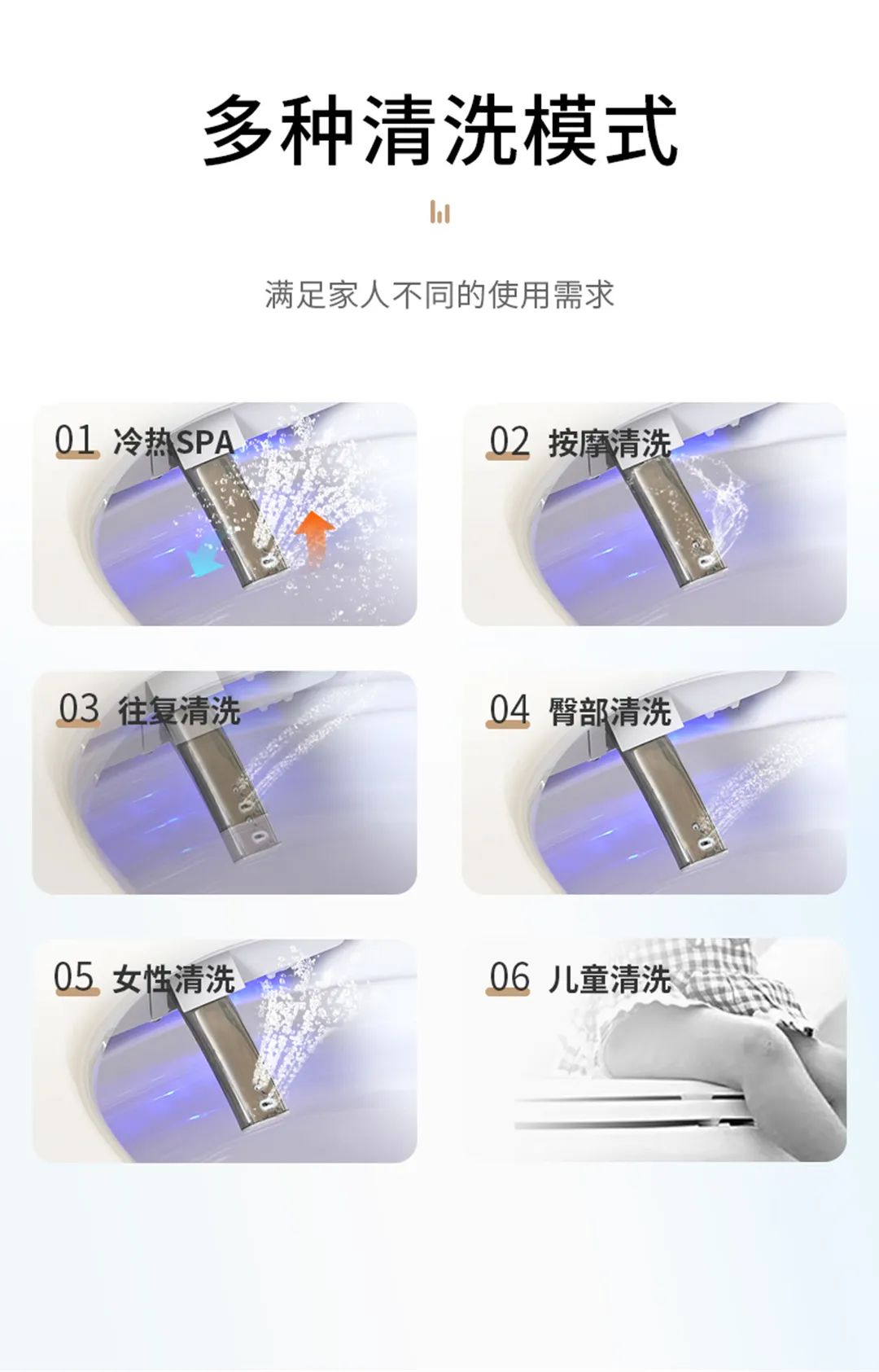 多种清洗模式

满足家人不同的使用需求

01 冷热SPA

02 按摩清洗

03 往复清洗

04 臀部清洗

05 女性清洗

06 儿童清洗